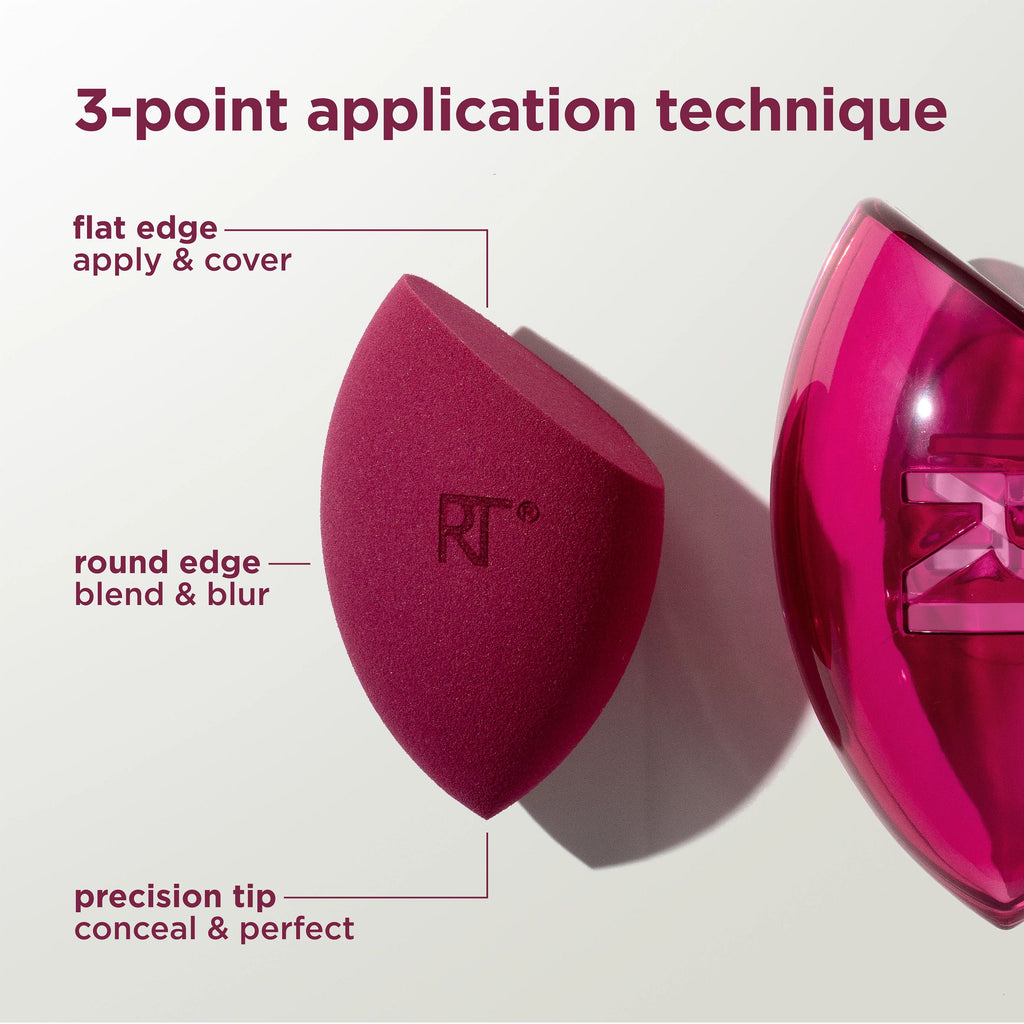 3-point application technique

flat edge
apply & cover

round edge
blend & blur

precision tip
conceal & perfect

RT®