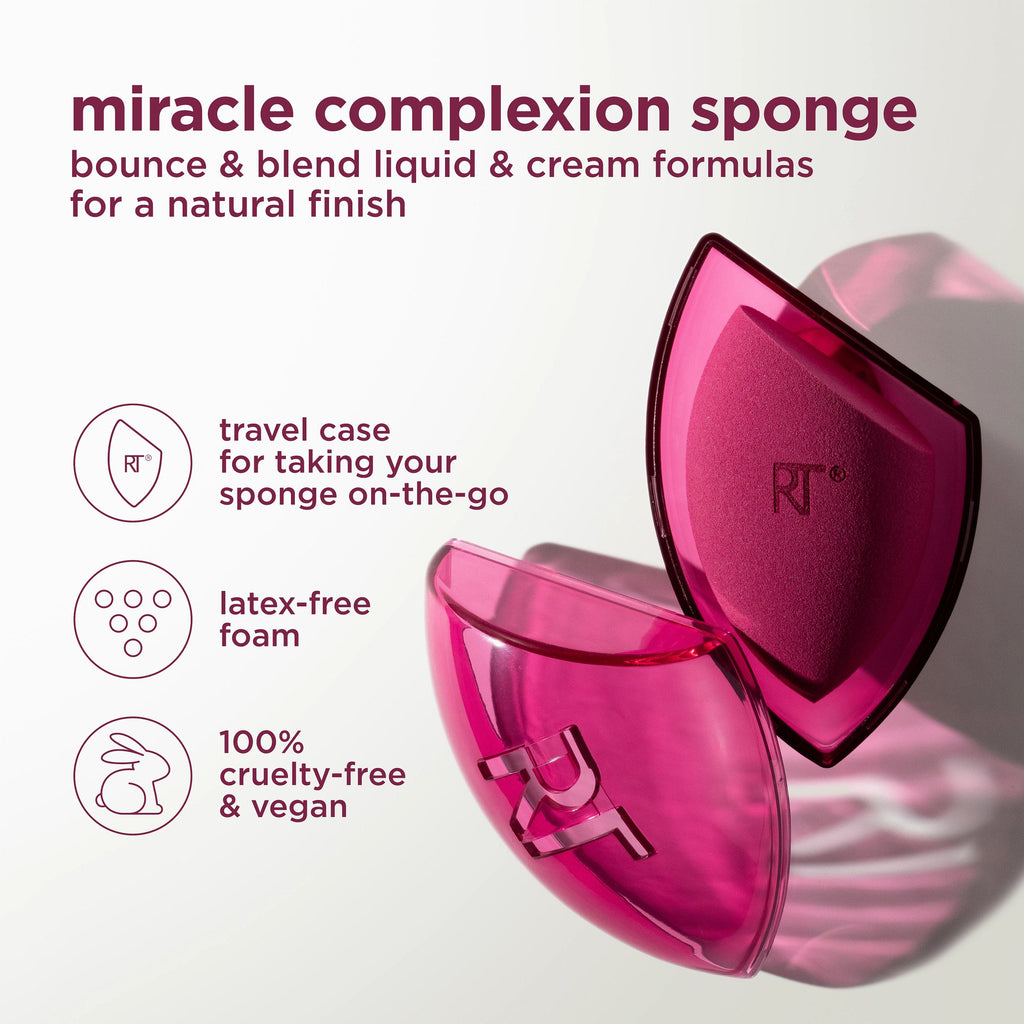 miracle complexion sponge
bounce & blend liquid & cream formulas for a natural finish

RT®

travel case for taking your sponge on-the-go

latex-free foam

100% cruelty-free & vegan

RT®

RT